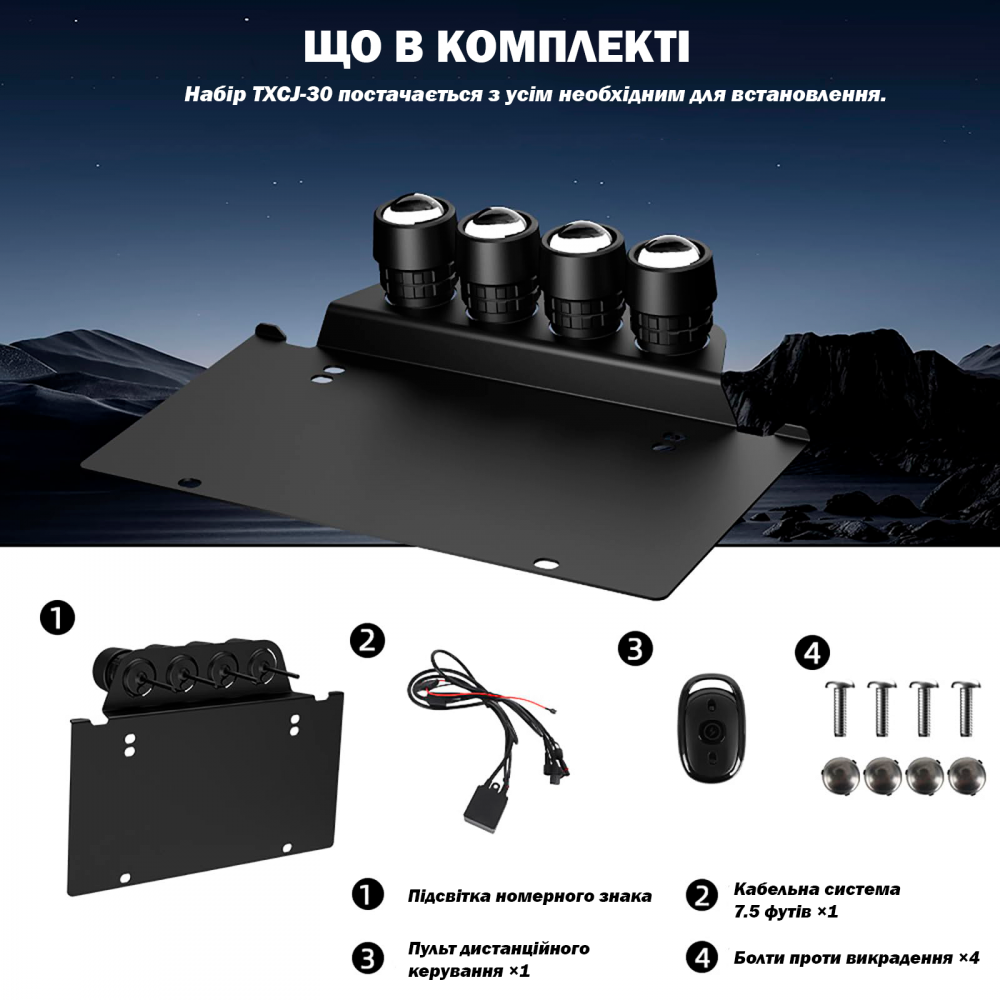 ЩО В КОМПЛЕКТІ

Набір TXCJ-30 постачається з усім необхідним для встановлення.

1

2

3

4

1 Підсвітка номерного знака

2 Кабельна система 7.5 футів ×1

3 Пульт дистанційного керування ×1

4 Болти проти викрадення ×4