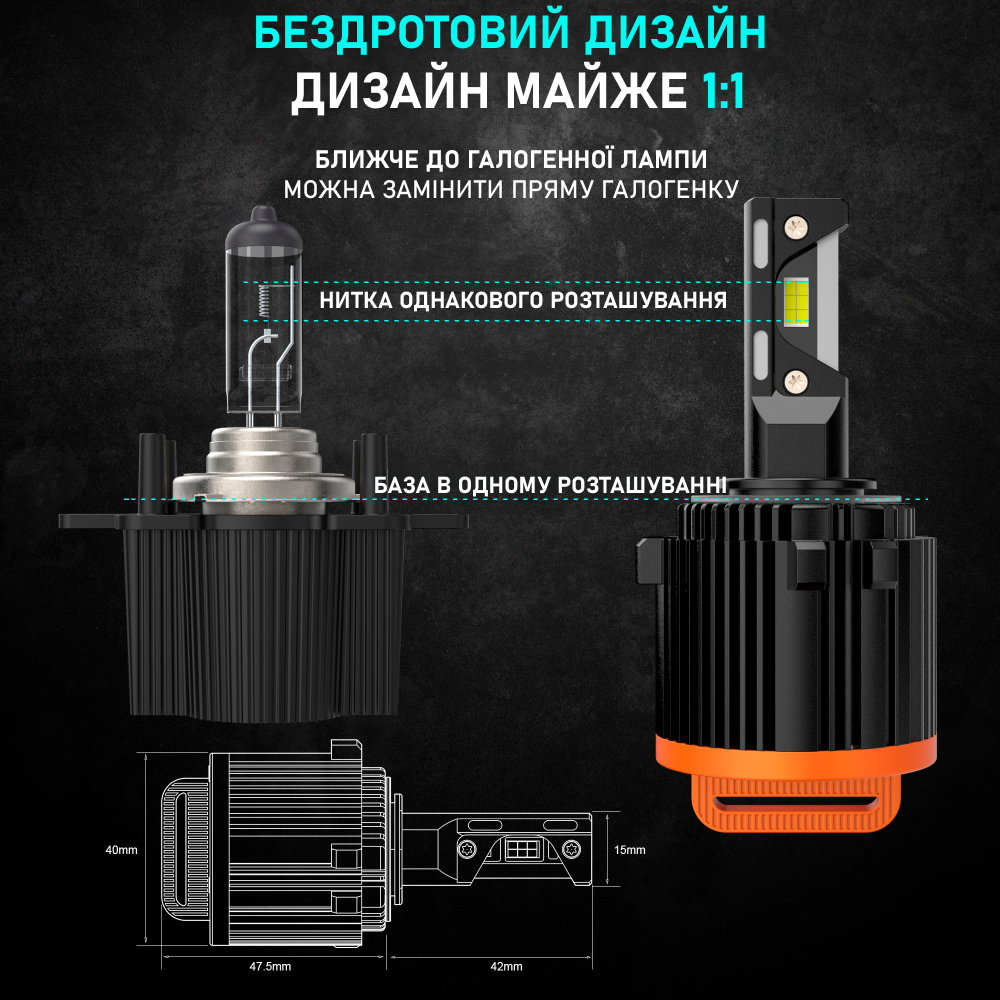 БЕЗДРОТОВИЙ ДИЗАЙН
ДИЗАЙН МАЙЖЕ 1:1

БЛИЖЧЕ ДО ГАЛОГЕННОЇ ЛАМПИ
МОЖНА ЗАМІНИТИ ПРЯМУ ГАЛОГЕНКУ

НИТКА ОДНАКОВОГО РОЗТАШУВАННЯ

БАЗА В ОДНОМУ РОЗТАШУВАННІ

40mm
15mm
47.5mm
42mm